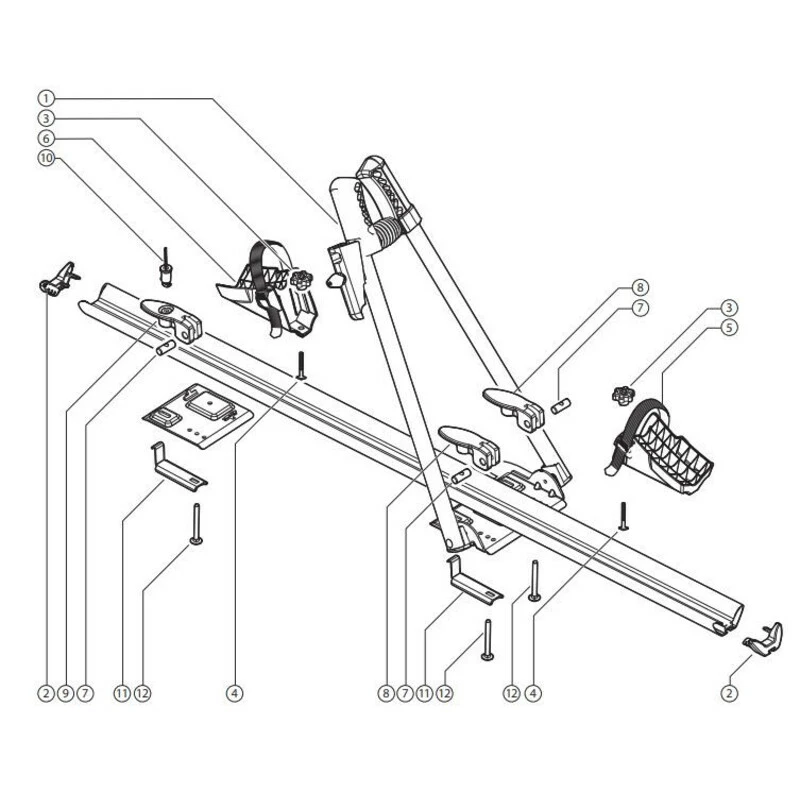 1
3
6
10
8
7
3
5
2 9 7 11 12 4 8 7 11 12 12 4 2