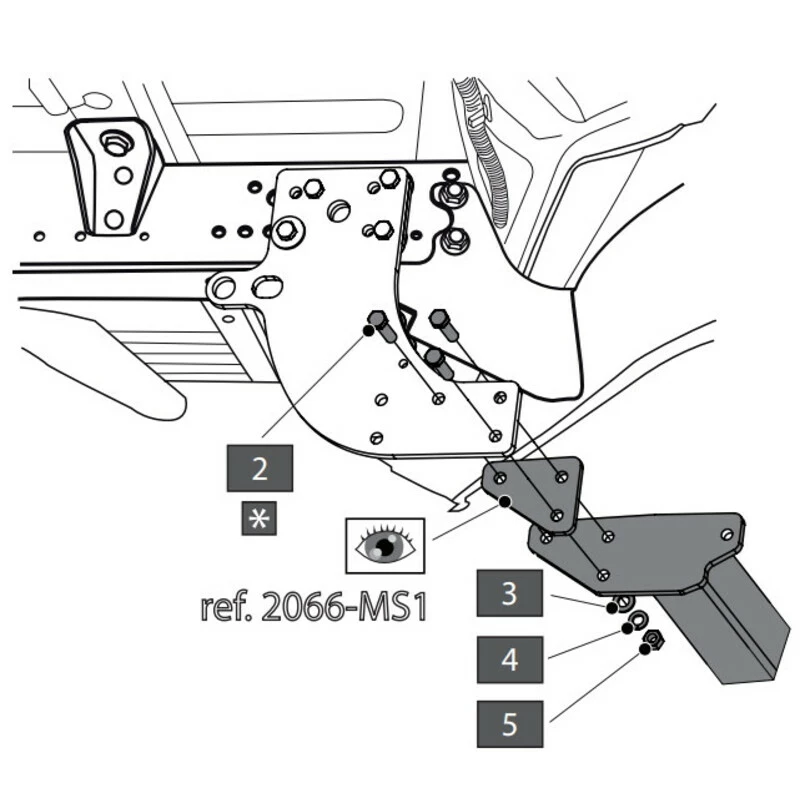 2

*

ref. 2066-MS1

3

4

5