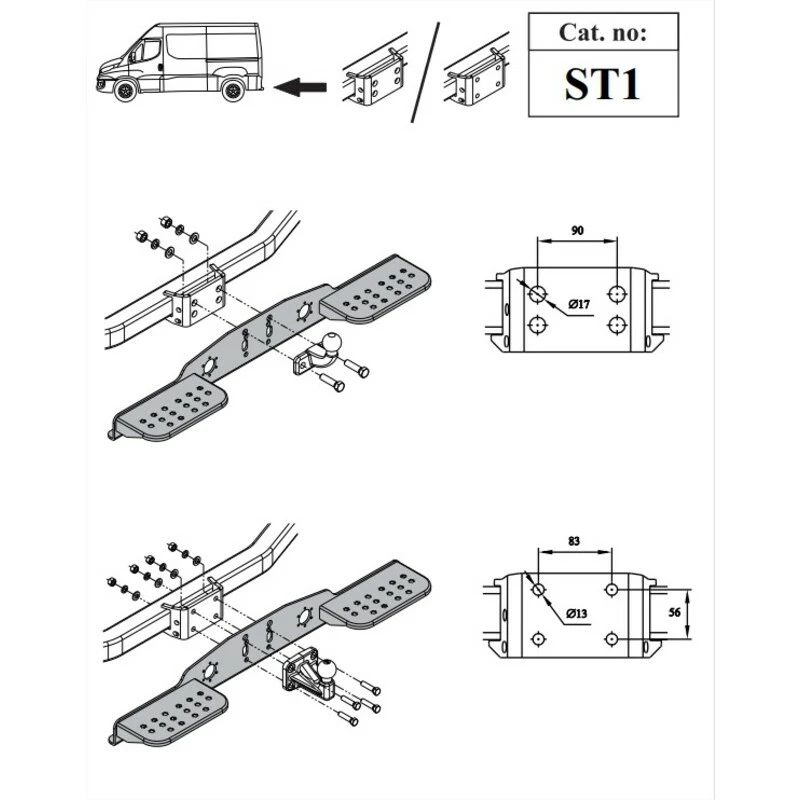 Cat. no:
ST1

90
Ø17

83
Ø13
56