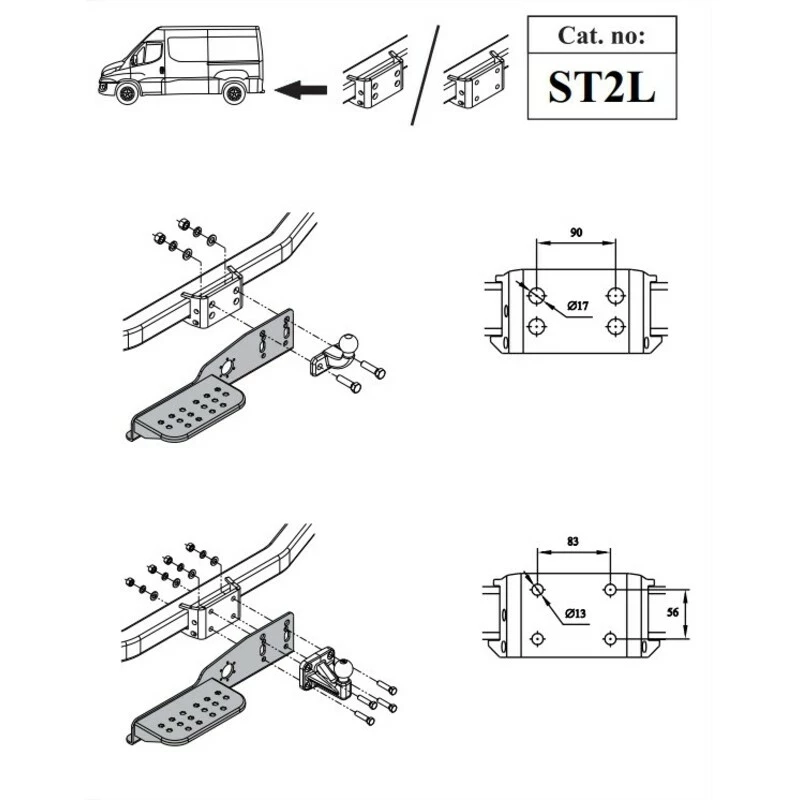 Cat. no:

ST2L

90

Ø17

83

Ø13

56