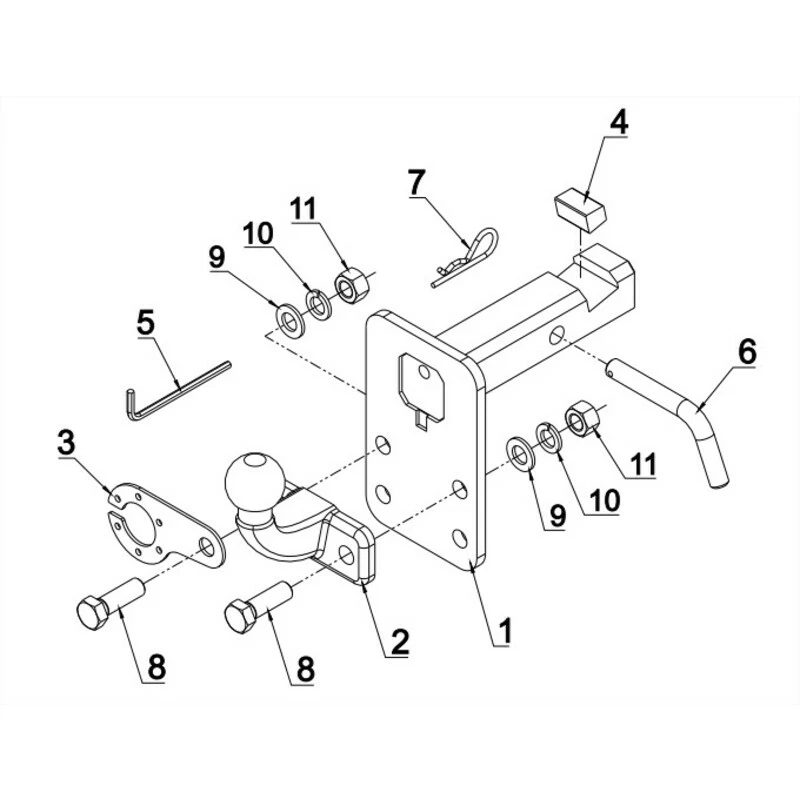 4
7
11
10
9
5
6
3
11
10
9
2
1
8
8